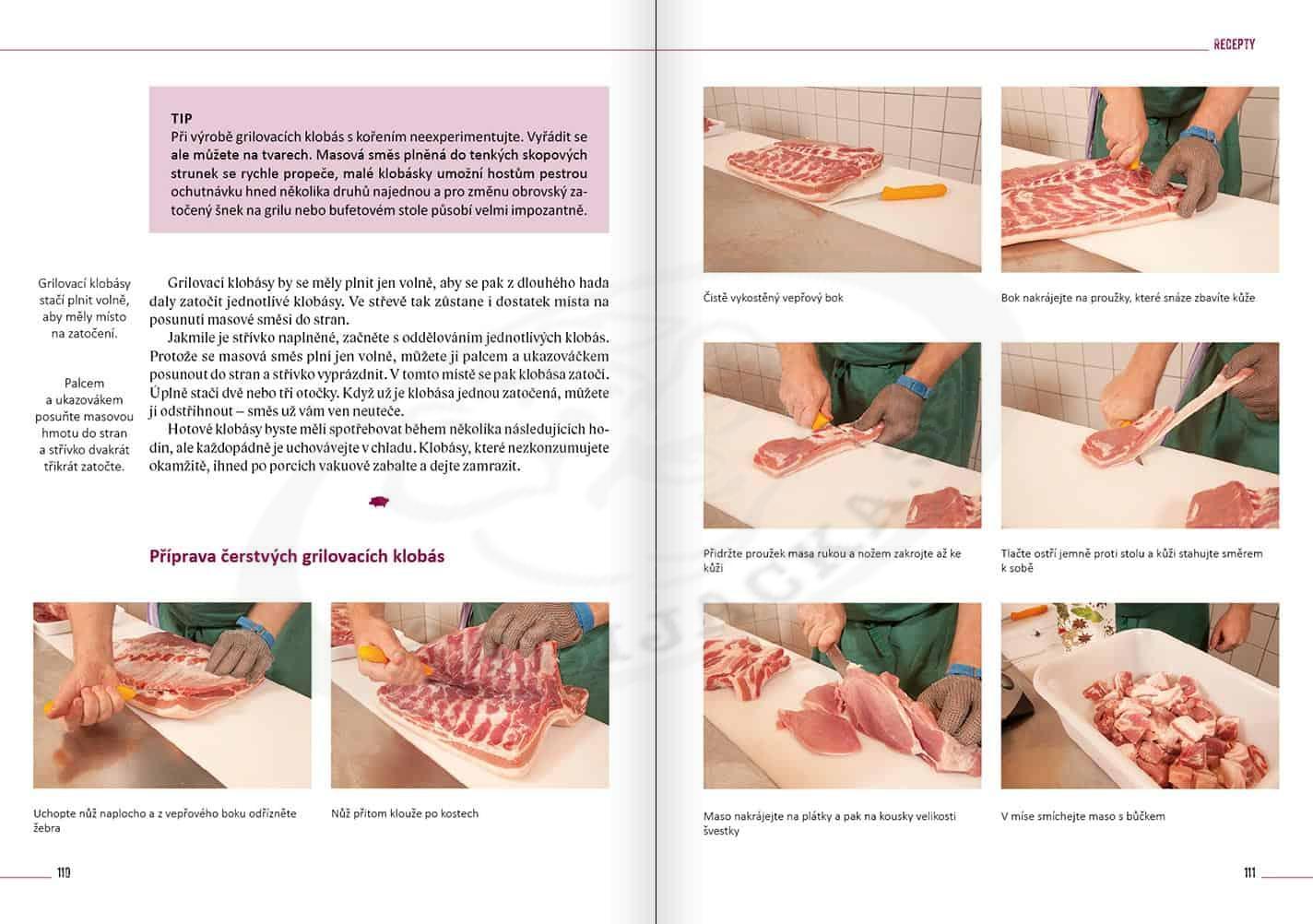 TIP
Při výrobě grilovacích klobás s kořením neexperimentujte. Vyřádit se ale můžete na tvarech. Masová směs plněná do tenkých skopových strunek se rychle propeče, malé klobásky umožní hostům pestrou ochutnávku hned několika druhů najednou a pro změnu obrovský zatočený šnek na grilu nebo bufetovém stole působí velmi impozantně.

Grilovací klobásy stačí plnit volně, aby měly místo na zatočení.

Palcem a ukazovákem posuňte masovou hmotu do stran a střívko dvakrát třikrát zatočte.

Grilovací klobásy by se měly plnit jen volně, aby se pak z dlouhého hada daly zatočit jednotlivé klobásy. Ve střevě tak zůstane i dostatek místa na posunutí masové směsi do stran.

Jakmile je střívko naplněné, začněte s oddělováním jednotlivých klobás. Protože se masová směs plní jen volně, můžete ji palcem a ukazováčkem posunout do stran a střívko vyprázdnit. V tomto místě se pak klobása zatočí. Úplně stačí dvě nebo tři otočky. Když už je klobása jednou zatočená, můžete ji odstřihnout – směs už vám ven neuteče.

Hotové klobásy byste měli spotřebovat během několika následujících hodin, ale každopádně je uchovávejte v chladu. Klobásy, které nezkonzumujete okamžitě, ihned po porcích vakuově zabalte a dejte zamrazit.

Příprava čerstvých grilovacích klobás

Uchopte nůž naplocho a z vepřového boku odřízněte žebra

Nůž přitom klouže po kostech

110

RECEPTY

Čistě vykostěný vepřový bok

Bok nakrájejte na proužky, které snáze zbavíte kůže

Přidržte proužek masa rukou a nožem zakrojte až ke kůži

Tlačte ostří jemně proti stolu a kůži stahujte směrem k sobě

Maso nakrájejte na plátky a pak na kousky velikosti švestky

V míse smíchejte maso s bůčkem

111